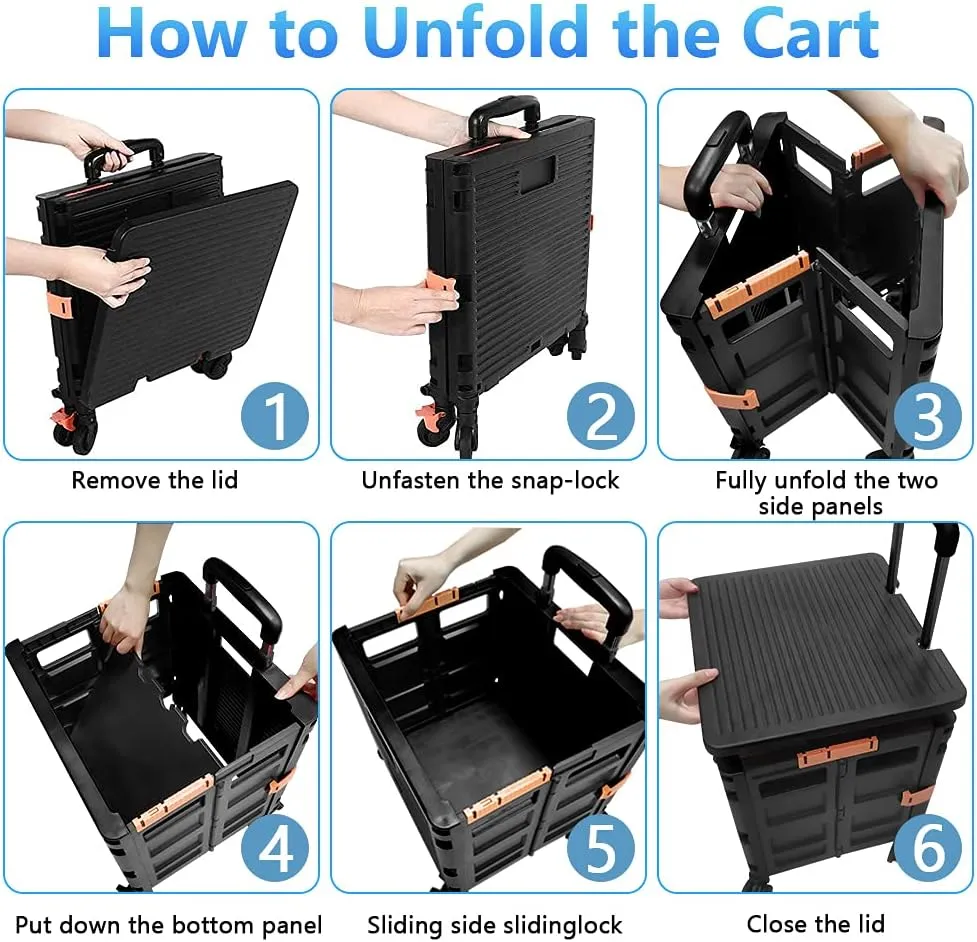 How to Unfold the Cart

1

Remove the lid

2

Unfasten the snap-lock

3

Fully unfold the two side panels

4

Put down the bottom panel

5

Sliding side slidinglock

6

Close the lid